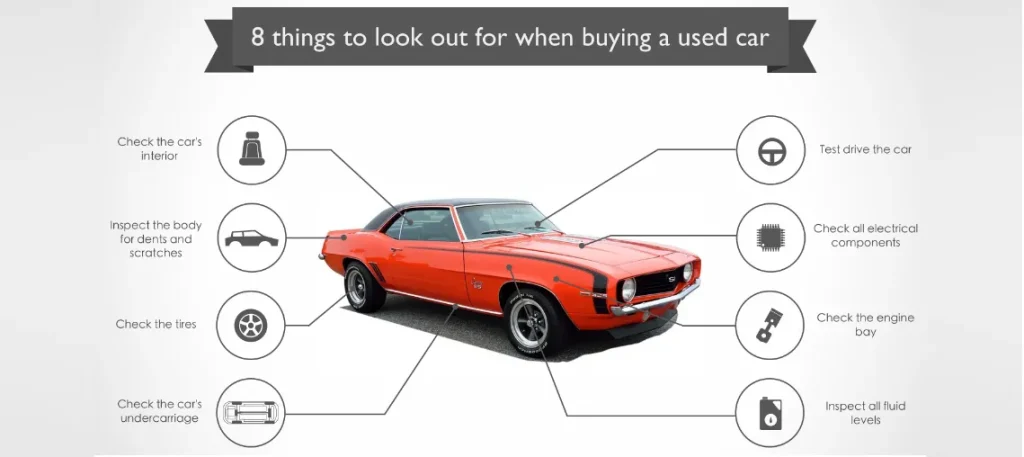 8 things to look out for when buying a used car

Check the car's interior

Inspect the body for dents and scratches

Check the tires

Check the car's undercarriage

Test drive the car

Check all electrical components

Check the engine bay

Inspect all fluid levels